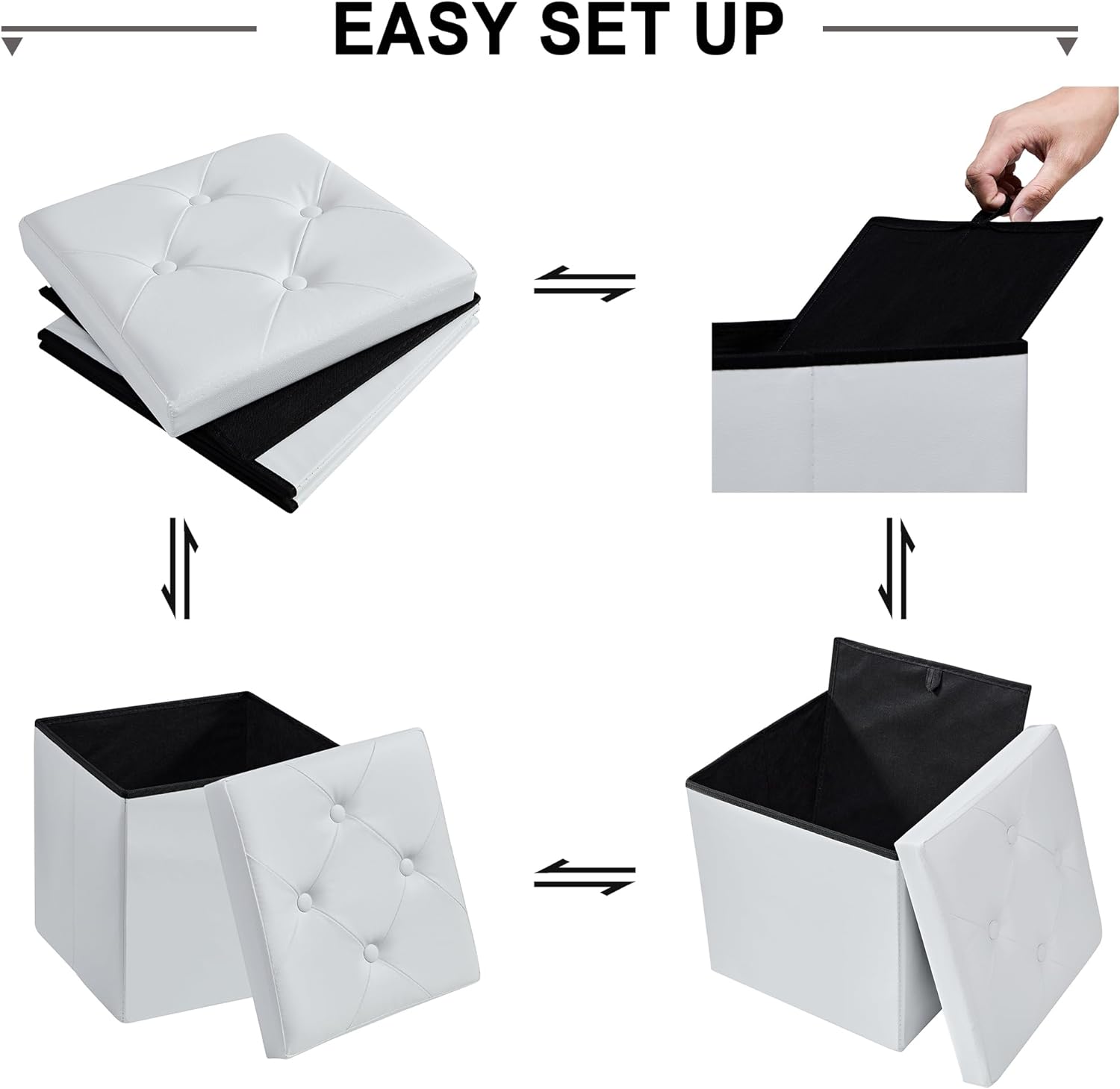 EASY SET UP