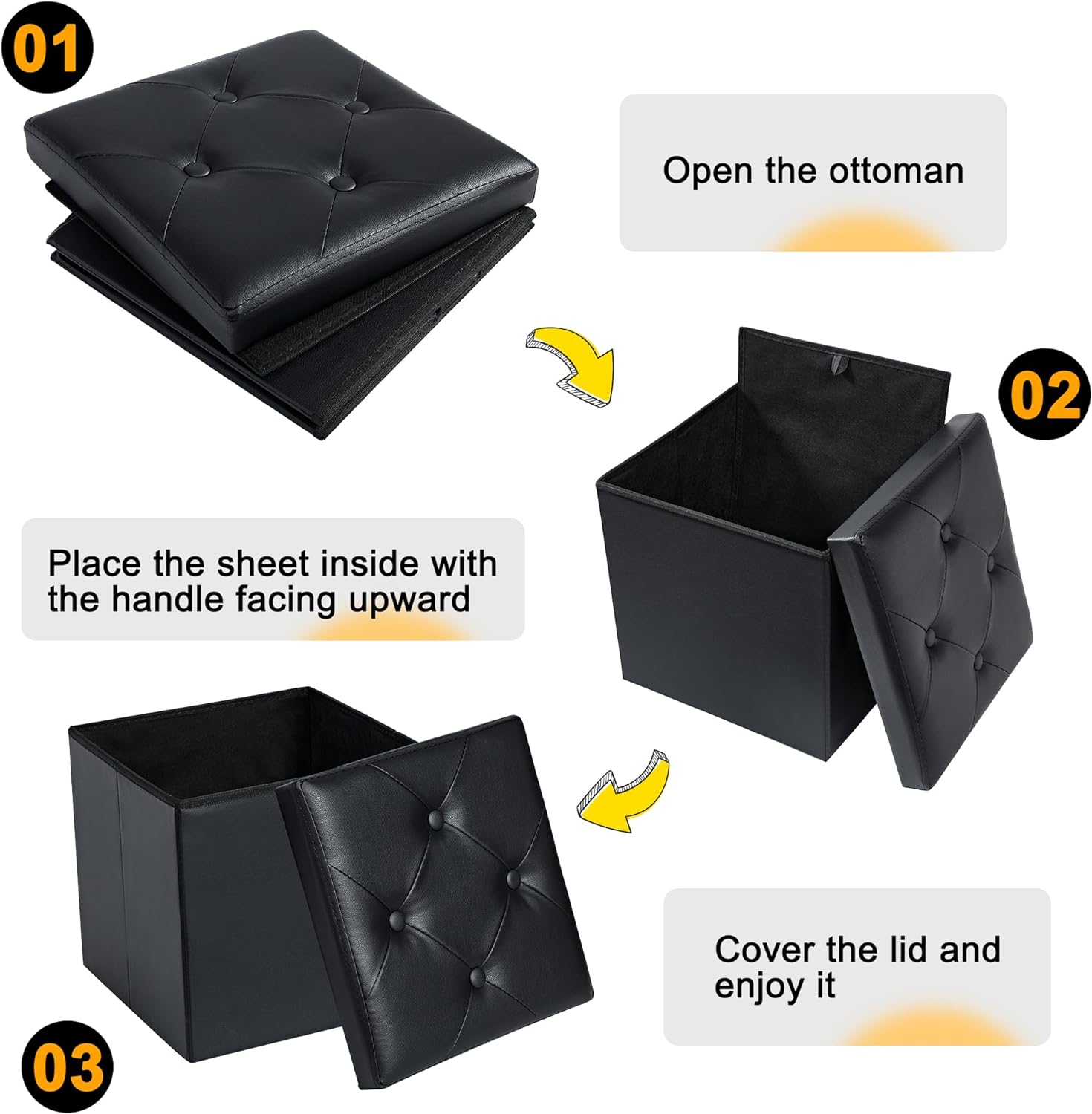 01

Open the ottoman

02

Place the sheet inside with the handle facing upward

03

Cover the lid and enjoy it