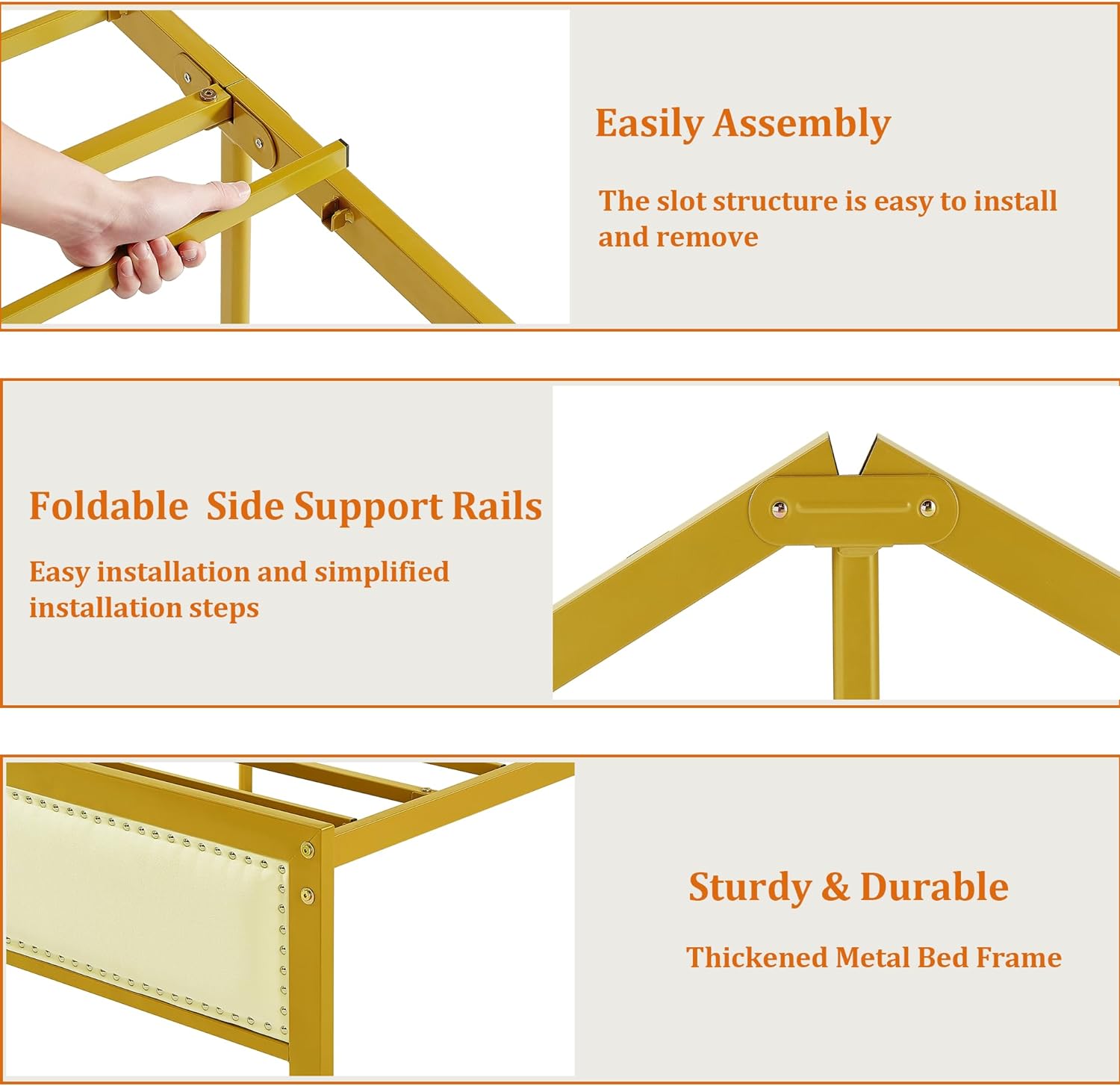 Easily Assembly

The slot structure is easy to install and remove

Foldable  Side Support Rails

Easy installation and simplified installation steps

Sturdy & Durable

Thickened Metal Bed Frame