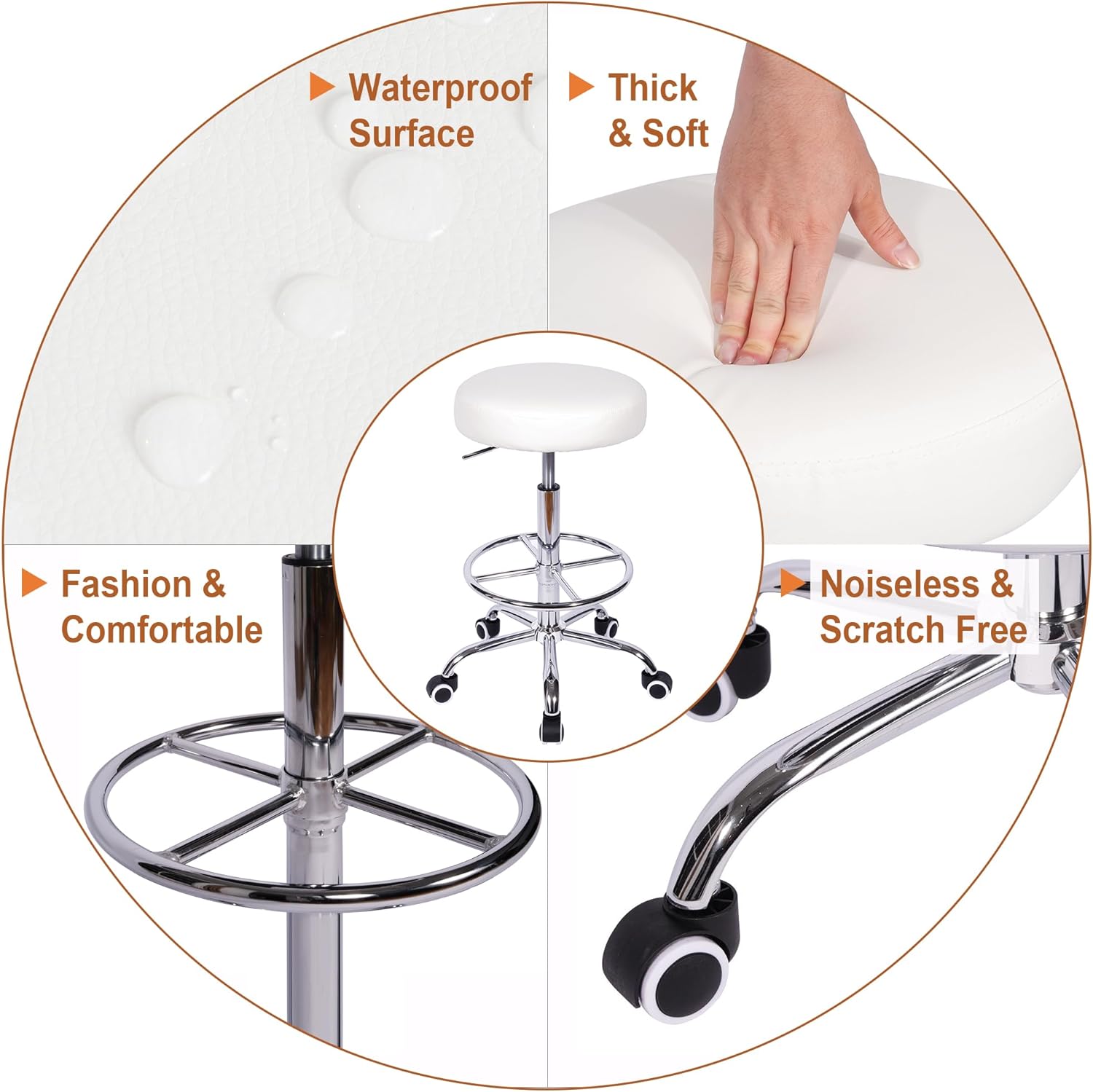 Waterproof Surface

Thick & Soft

Fashion & Comfortable

Noiseless & Scratch Free