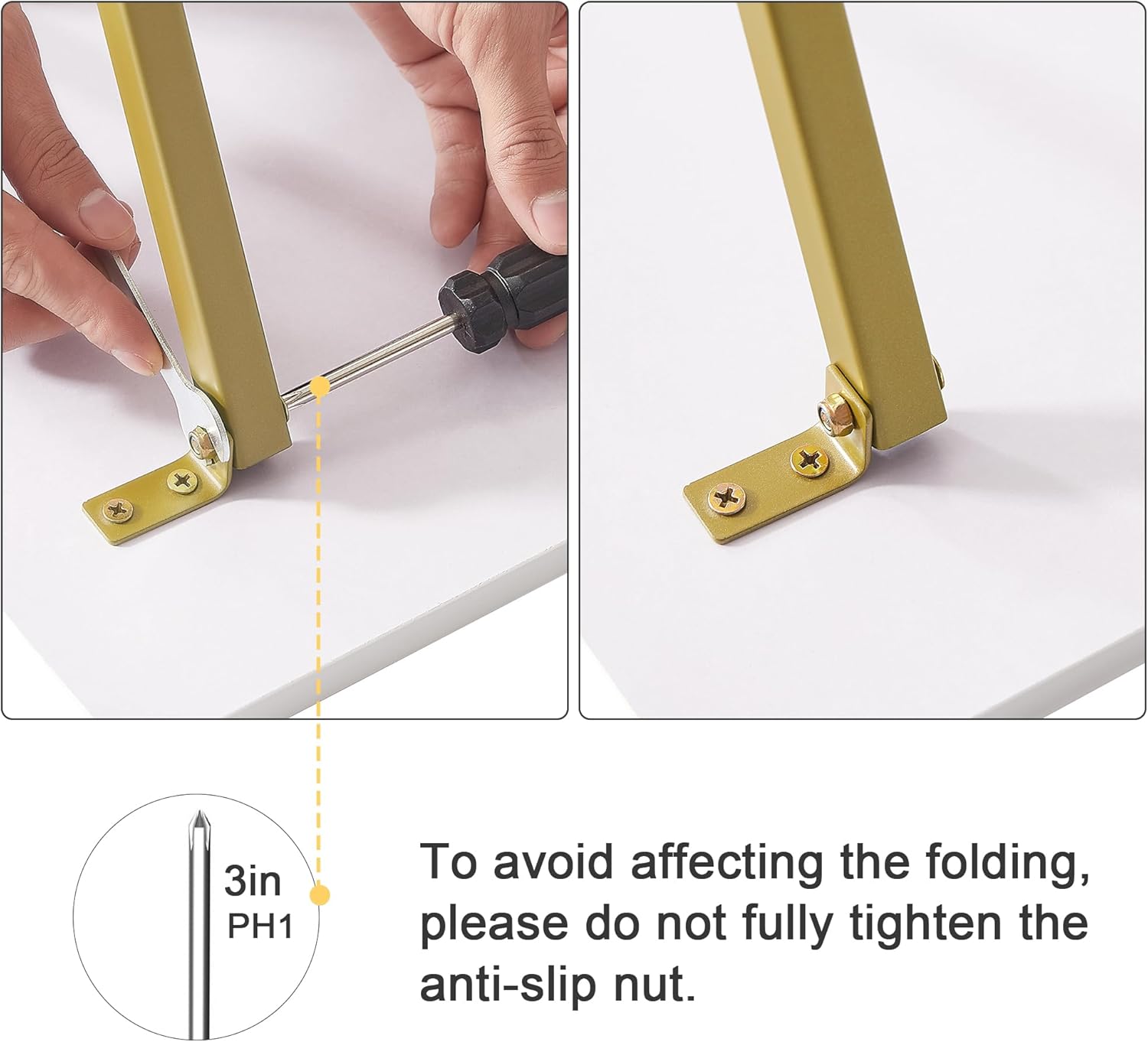 3in
PH1

To avoid affecting the folding, please do not fully tighten the anti-slip nut.