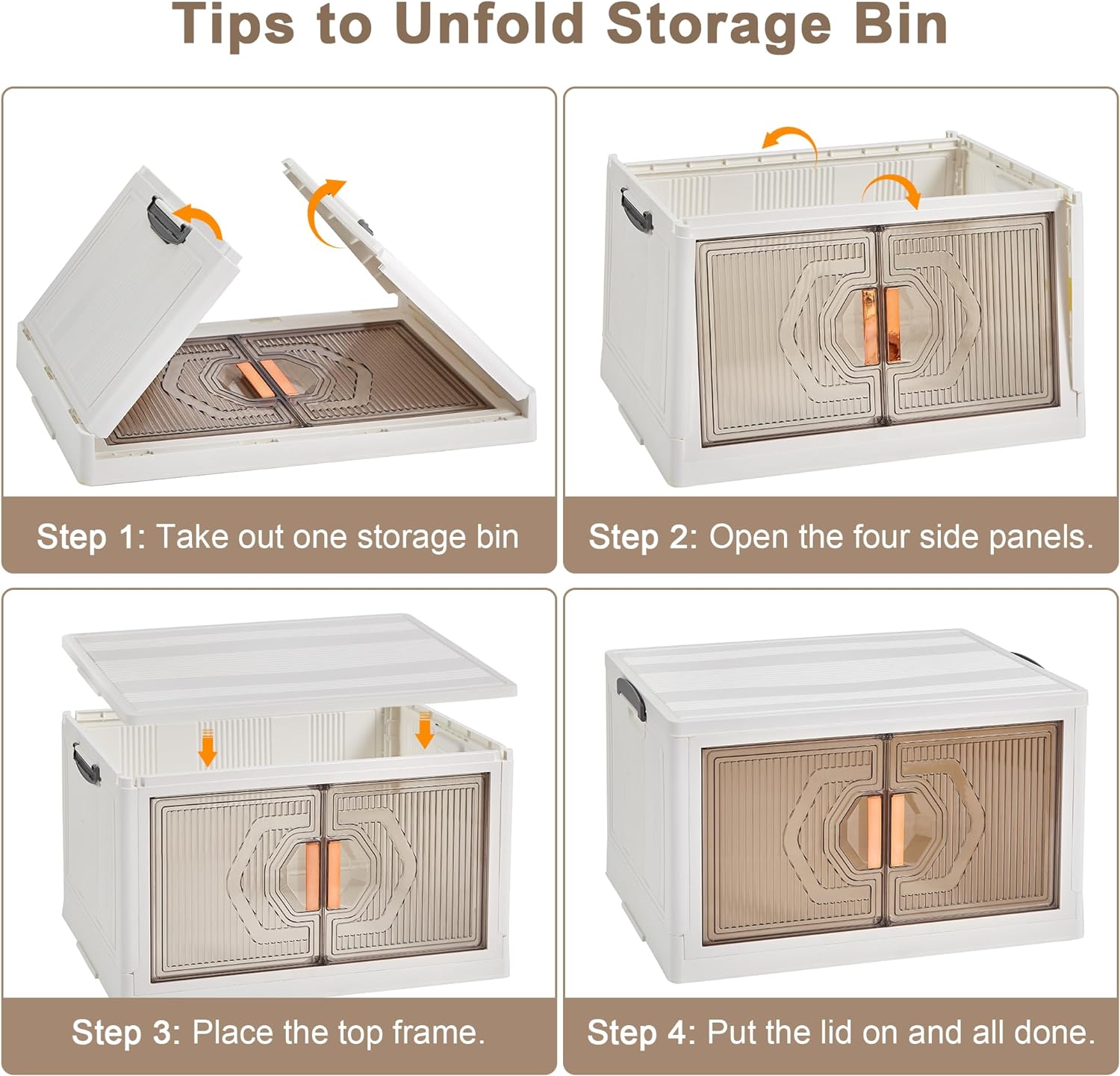 Tips to Unfold Storage Bin

Step 1: Take out one storage bin

Step 2: Open the four side panels.

Step 3: Place the top frame.

Step 4: Put the lid on and all done.