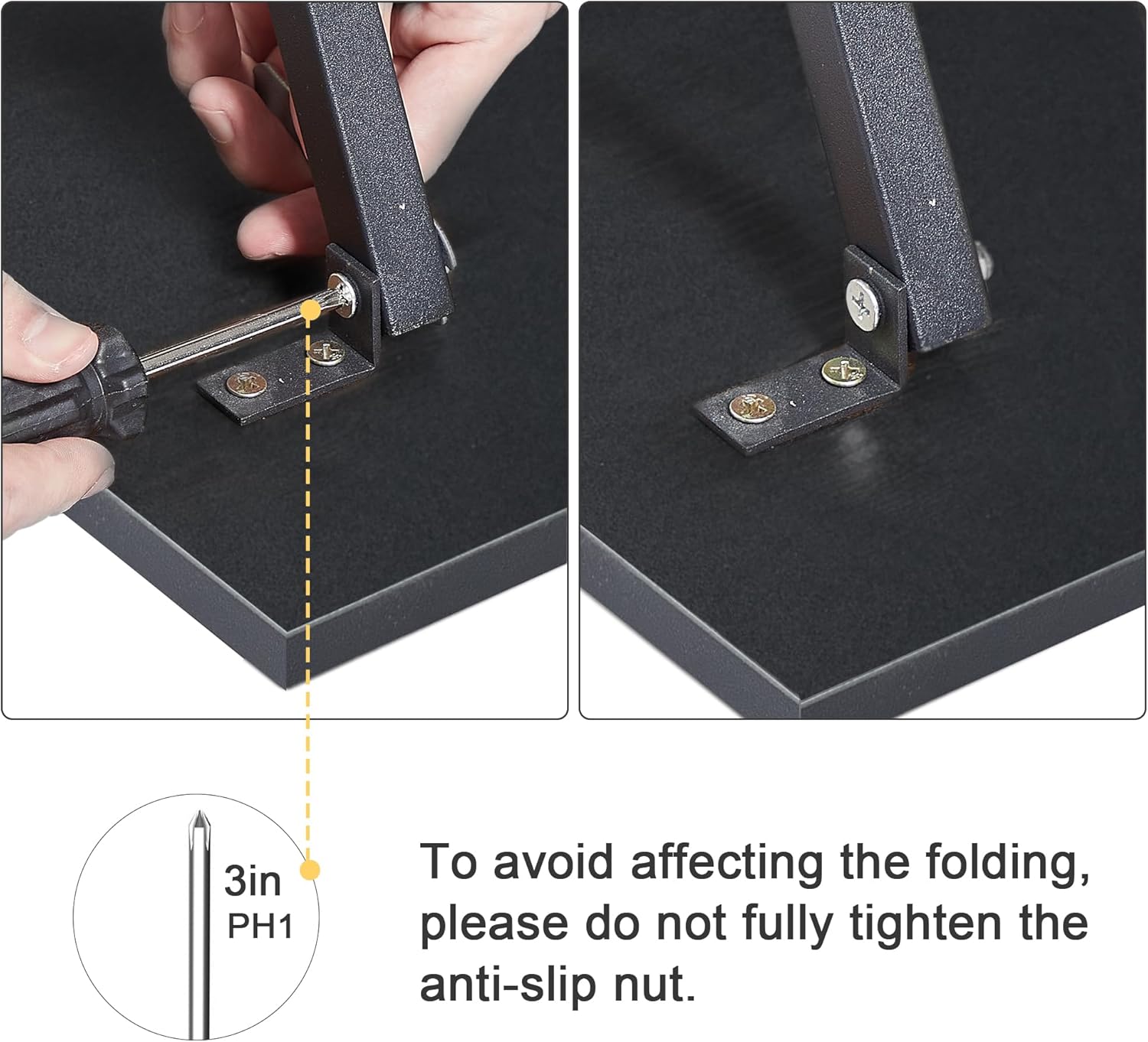 3in
PH1

To avoid affecting the folding, please do not fully tighten the anti-slip nut.