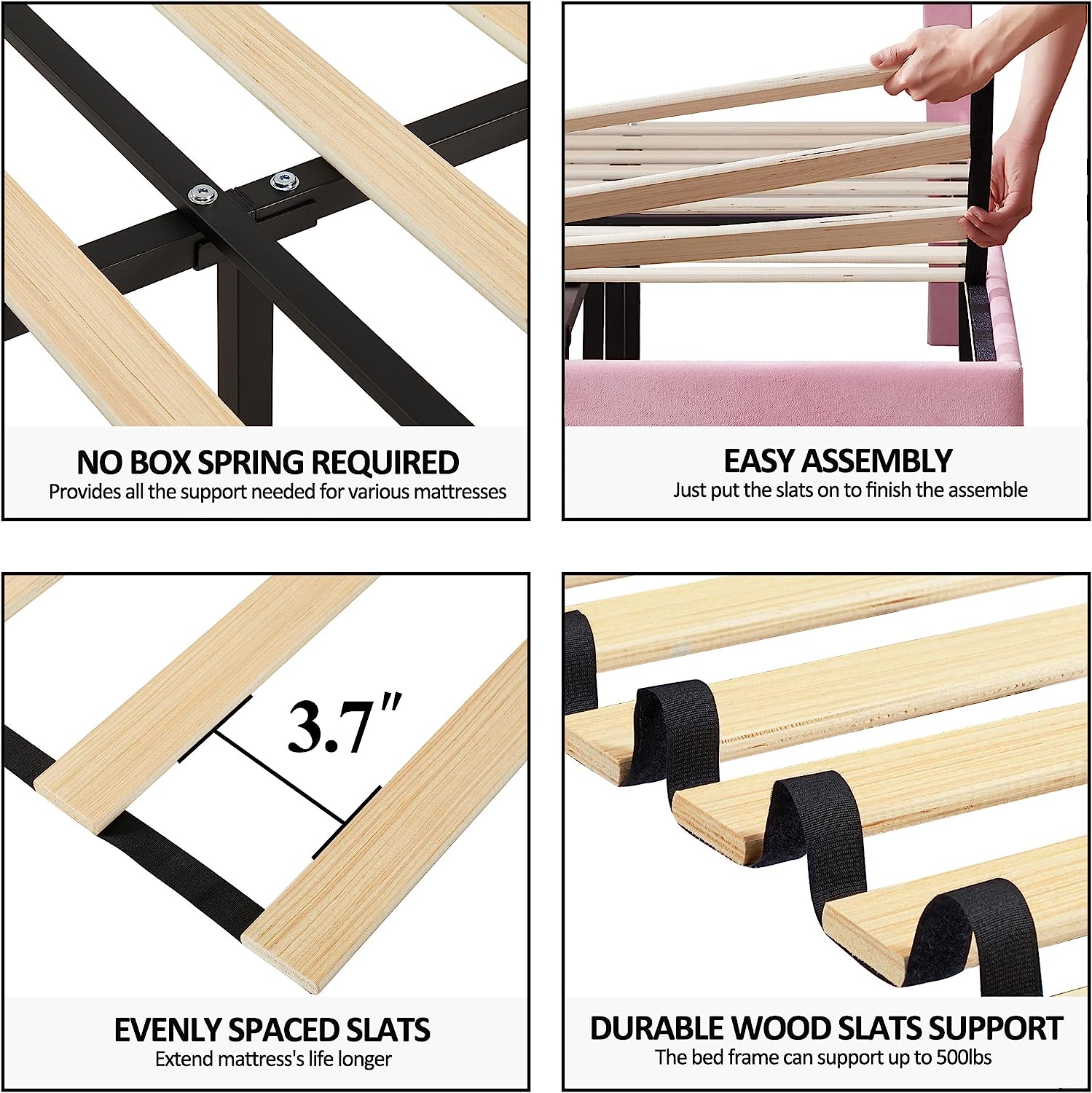 NO BOX SPRING REQUIRED
Provides all the support needed for various mattresses

EASY ASSEMBLY
Just put the slats on to finish the assemble

3.7"

EVENLY SPACED SLATS
Extend mattress's life longer

DURABLE WOOD SLATS SUPPORT
The bed frame can support up to 500lbs