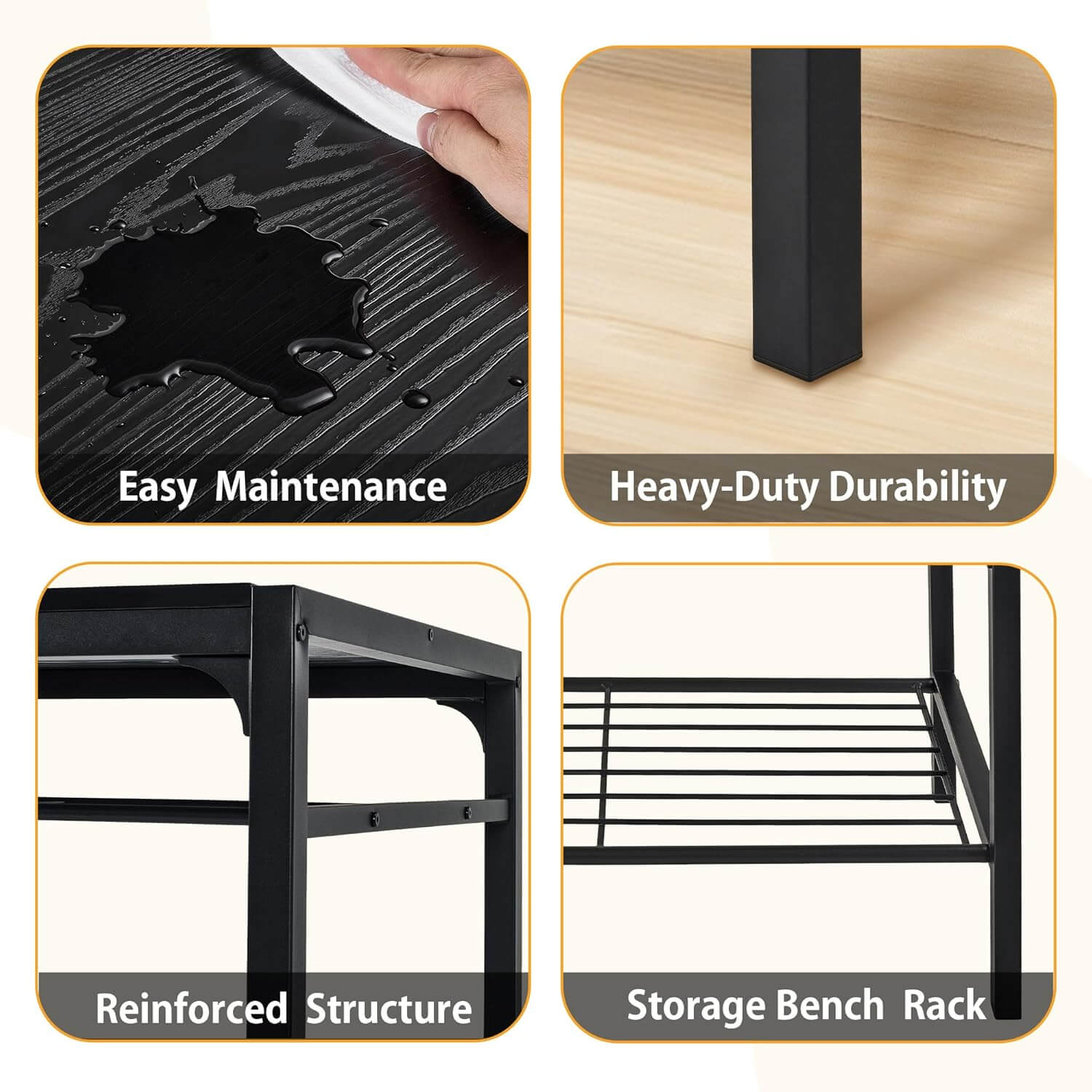 Easy Maintenance

Heavy-Duty Durability

Reinforced Structure

Storage Bench Rack