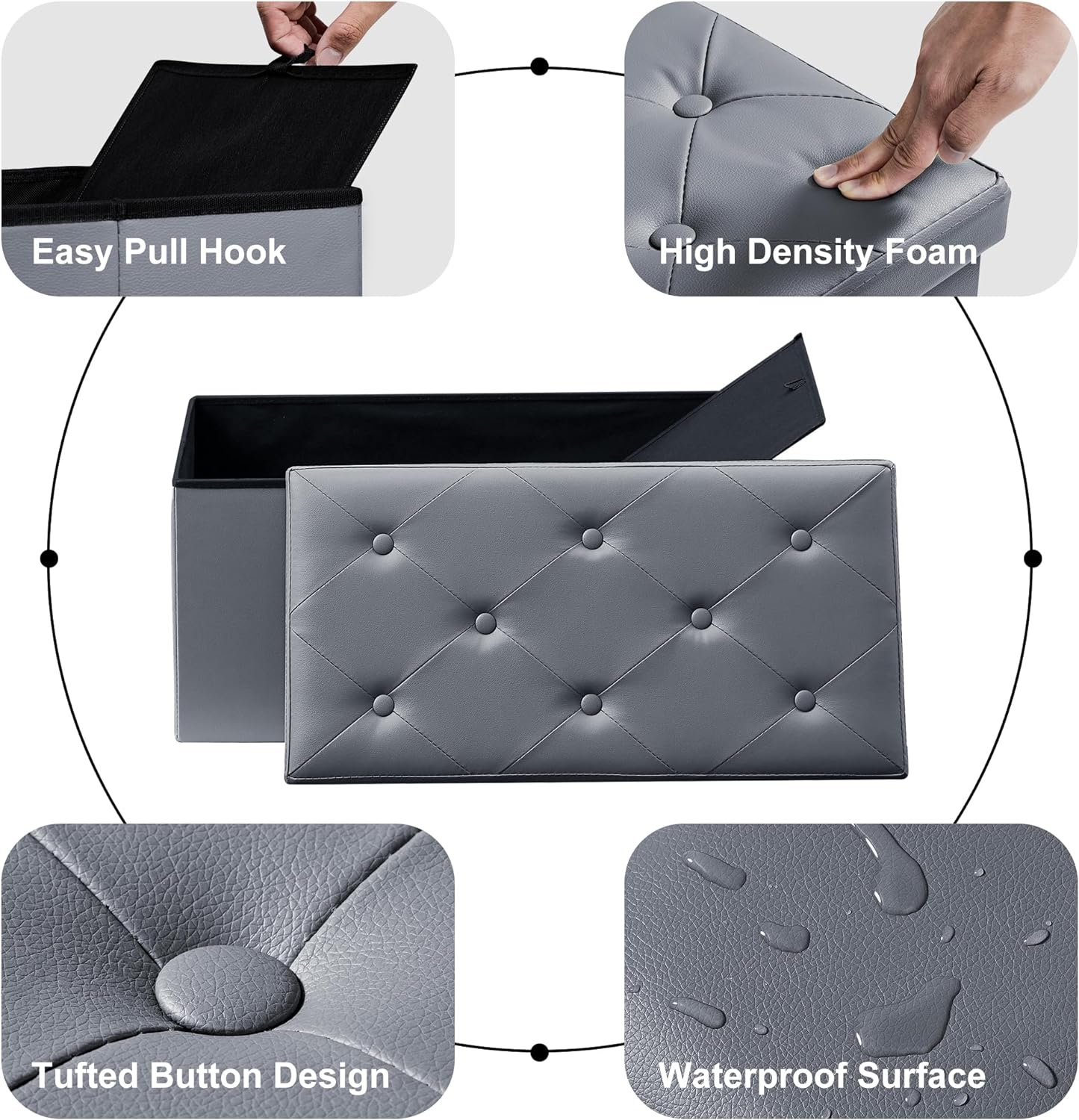 Easy Pull Hook

High Density Foam

Tufted Button Design

Waterproof Surface