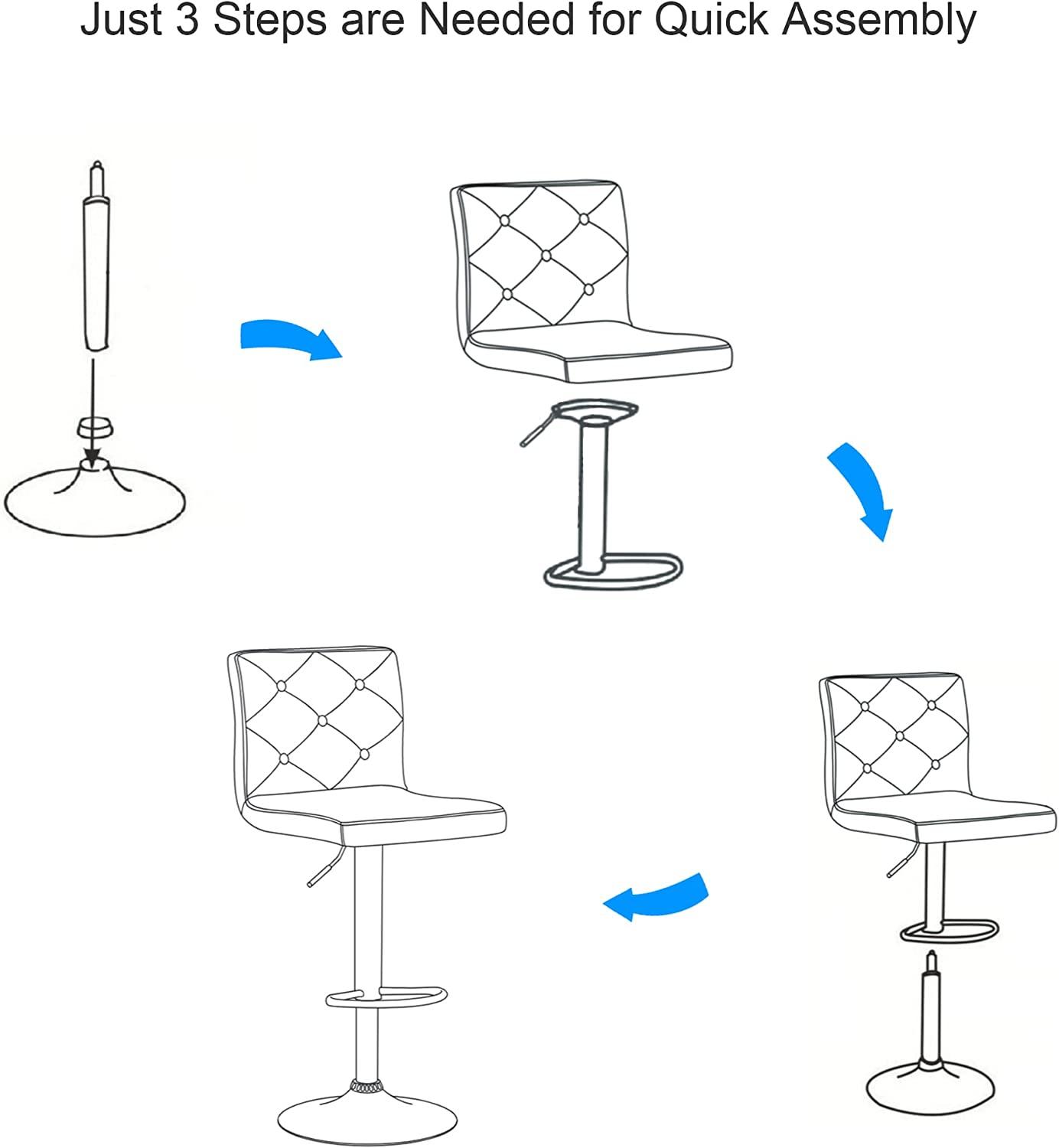 Just 3 Steps are Needed for Quick Assembly