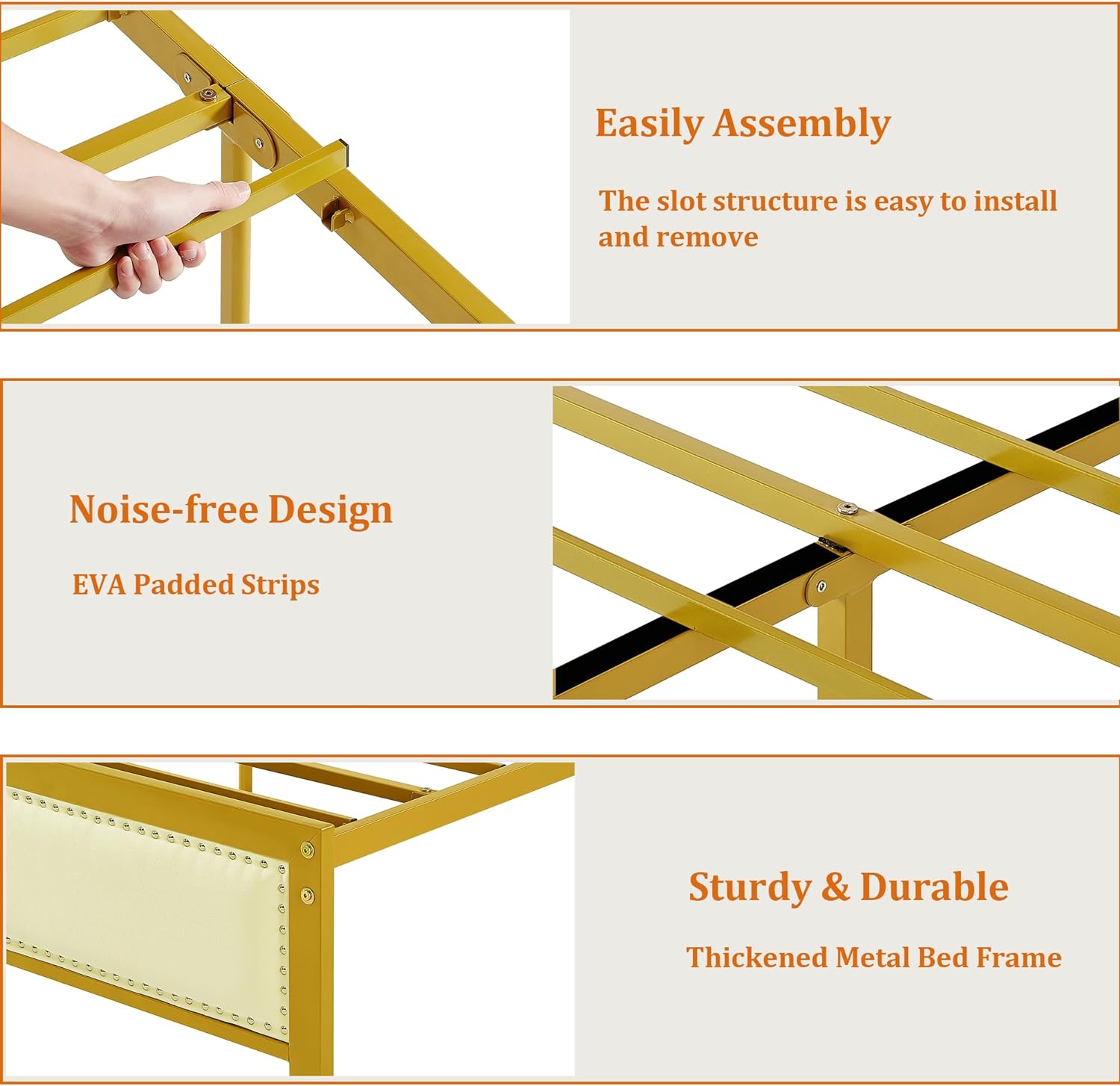 Easily Assembly

The slot structure is easy to install and remove

Noise-free Design

EVA Padded Strips

Sturdy & Durable

Thickened Metal Bed Frame