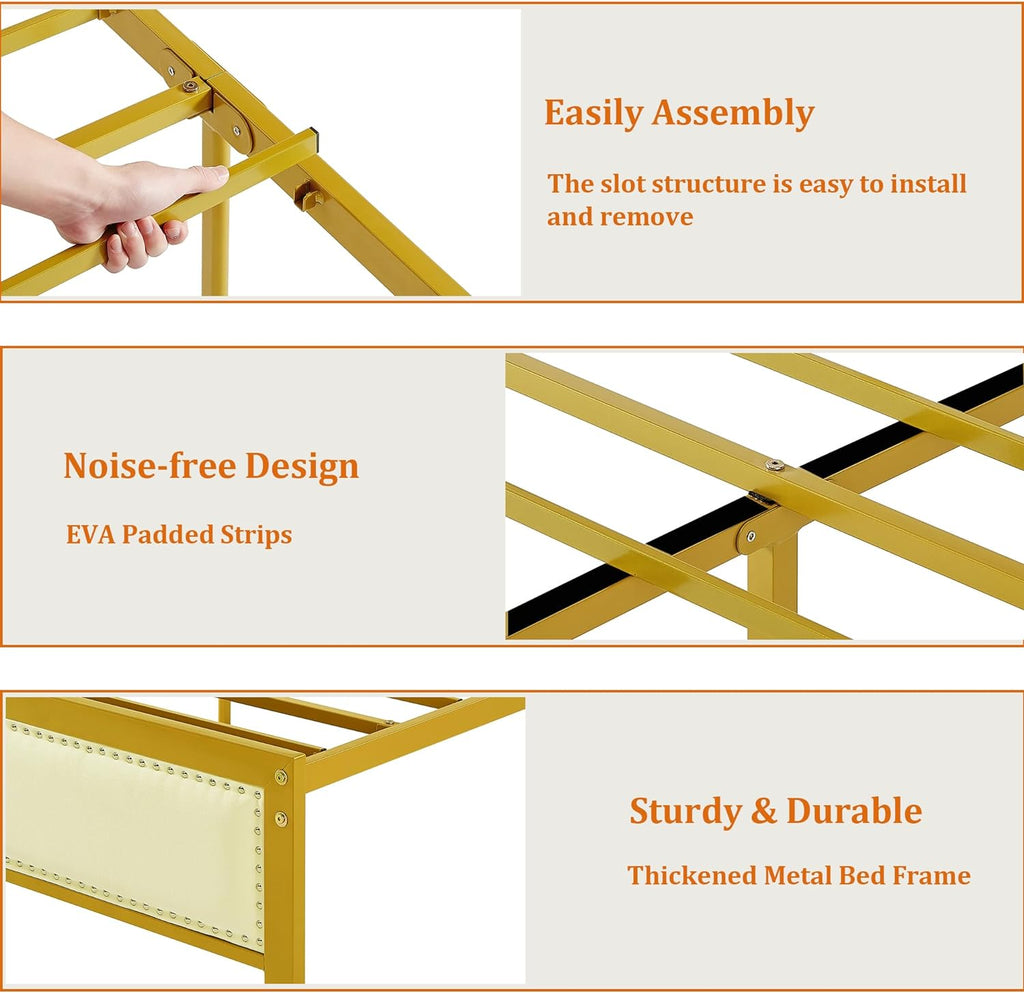 Easily Assembly

The slot structure is easy to install and remove

Noise-free Design

EVA Padded Strips

Sturdy & Durable

Thickened Metal Bed Frame