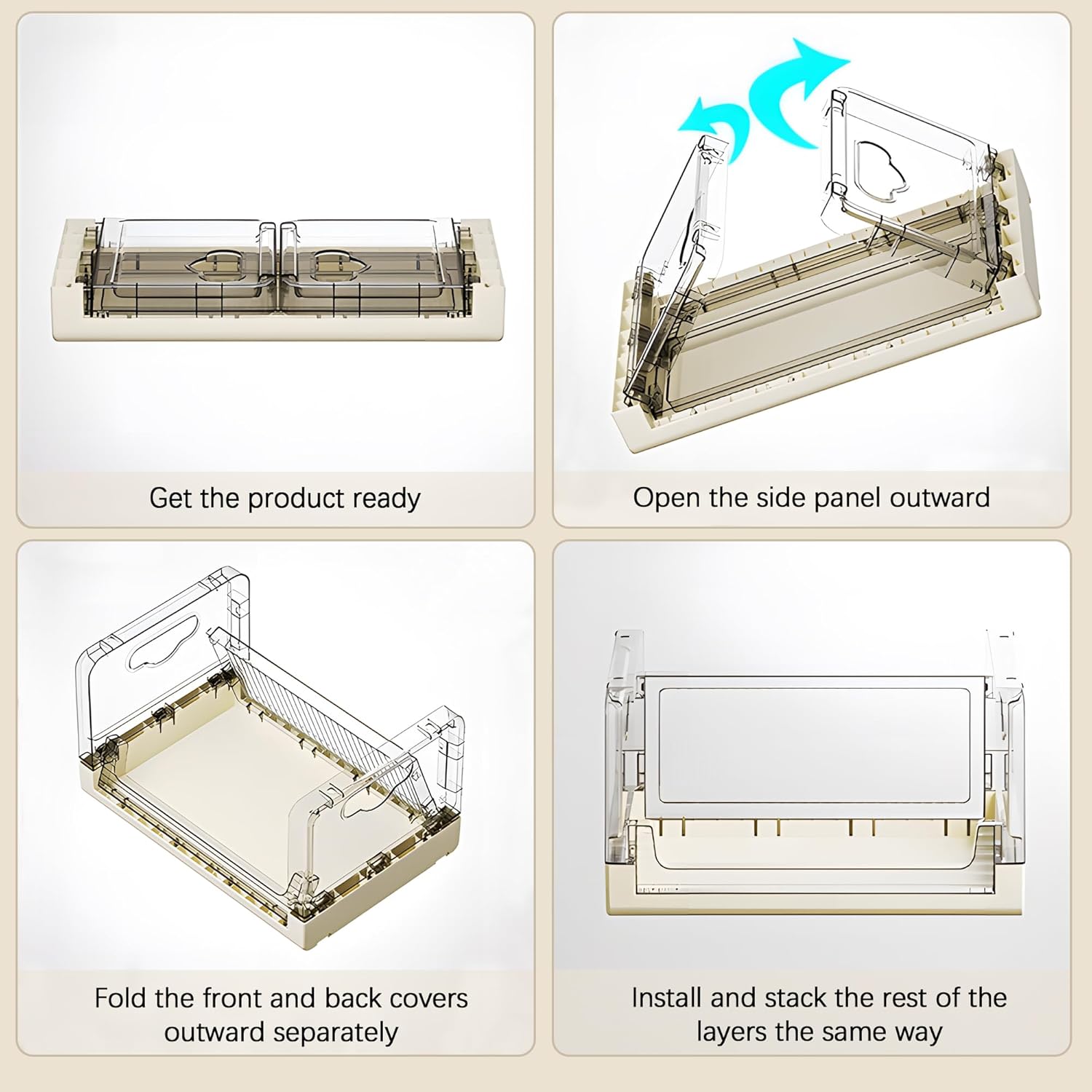 Get the product ready

Open the side panel outward

Fold the front and back covers outward separately

Install and stack the rest of the layers the same way