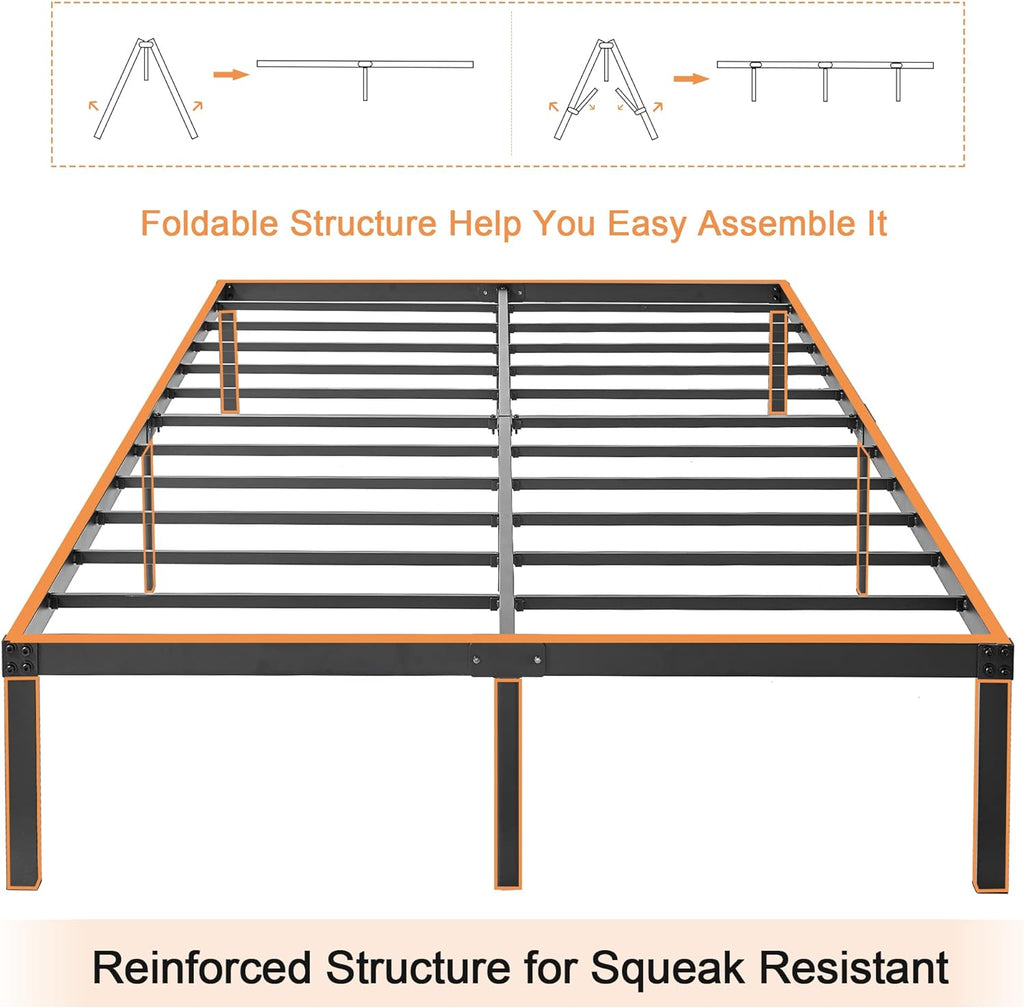 Foldable Structure Help You Easy Assemble It

Reinforced Structure for Squeak Resistant