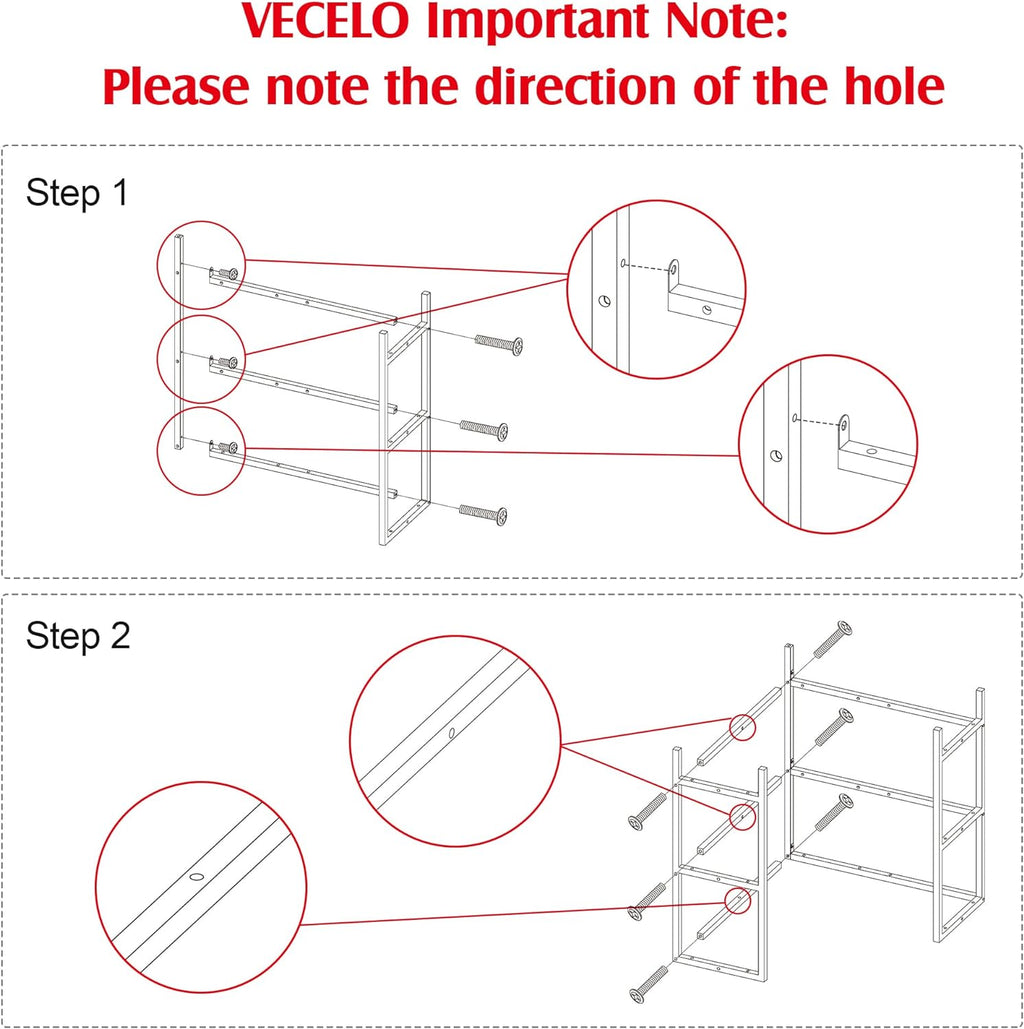 VECELO Important Note:
Please note the direction of the hole

Step 1

Step 2