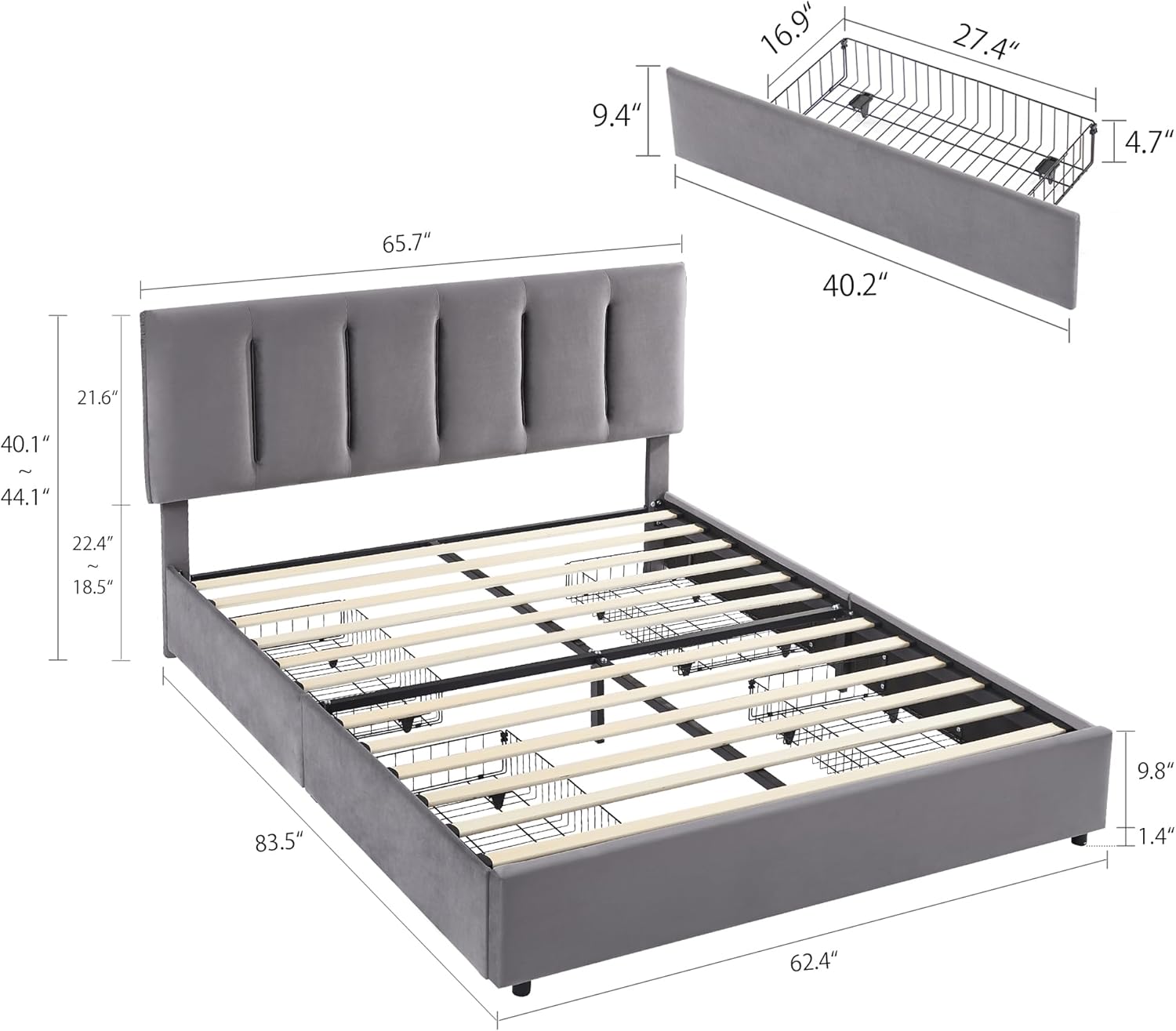 16.9″
27.4″
9.4″
4.7″
40.2″
65.7″
21.6″
40.1″
~
44.1″
22.4″
~
18.5″
9.8″
1.4″
83.5″
62.4″