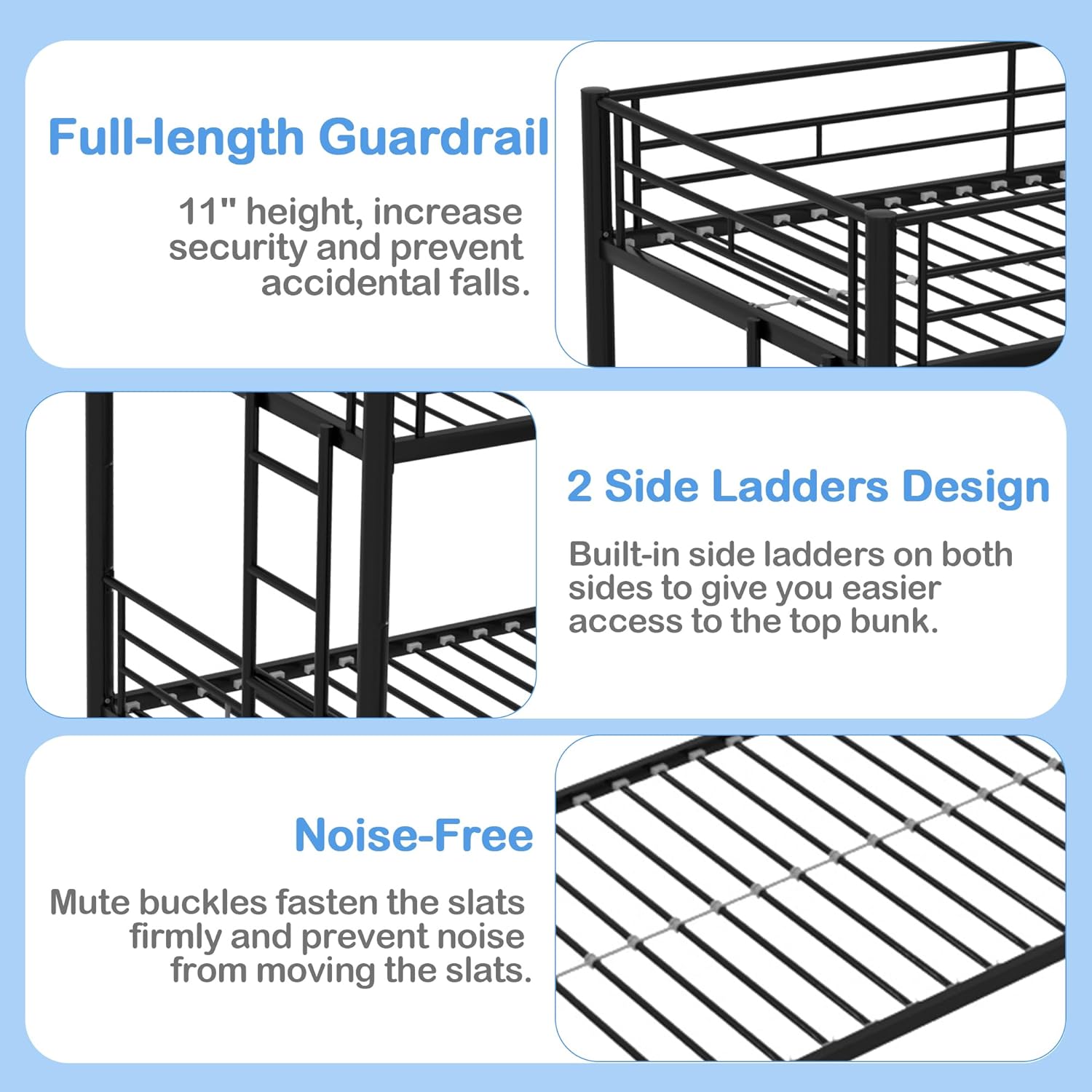 Full-length Guardrail

11" height, increase security and prevent accidental falls.

2 Side Ladders Design

Built-in side ladders on both sides to give you easier access to the top bunk.

Noise-Free

Mute buckles fasten the slats firmly and prevent noise from moving the slats.