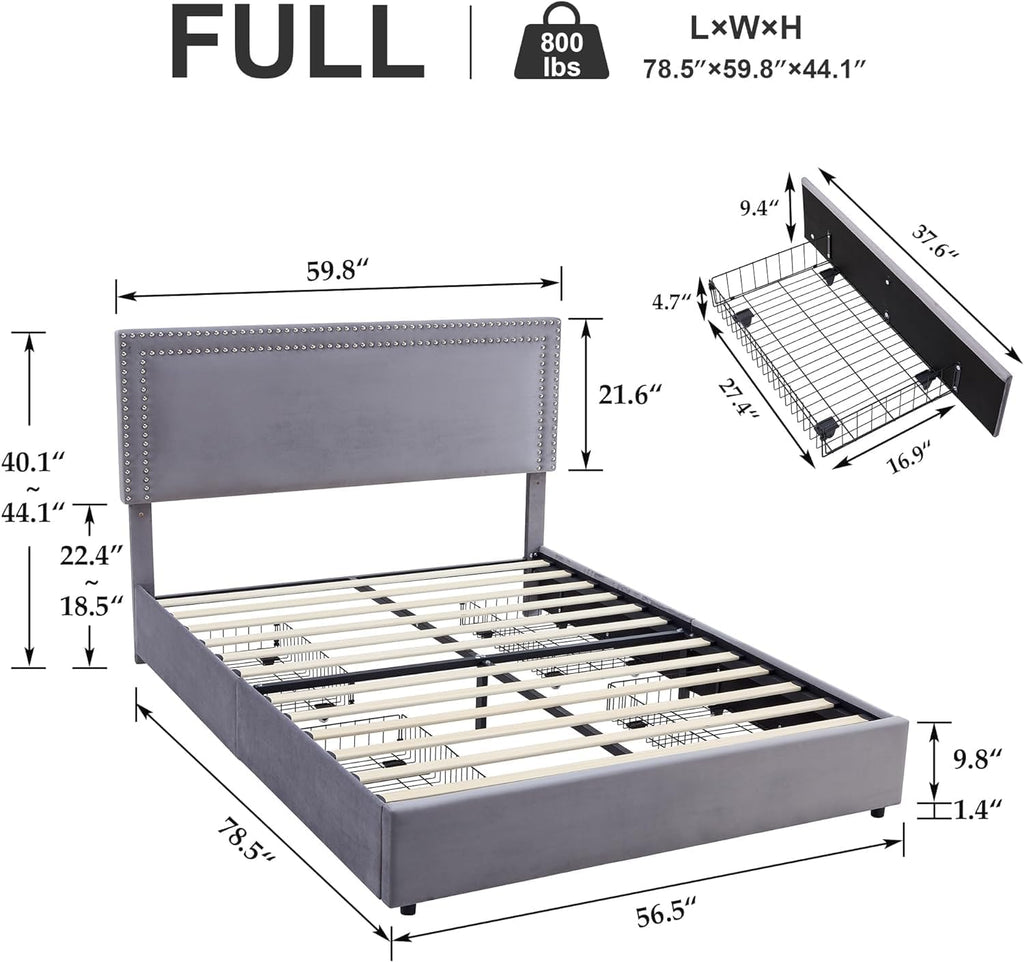 FULL
800 lbs
L×W×H
78.5″×59.8″×44.1″

59.8″
21.6″
40.1″
~
44.1″
22.4″
~
18.5″
9.4″
37.6″
4.7″
27.4″
16.9″
9.8″
1.4″
78.5″
56.5″