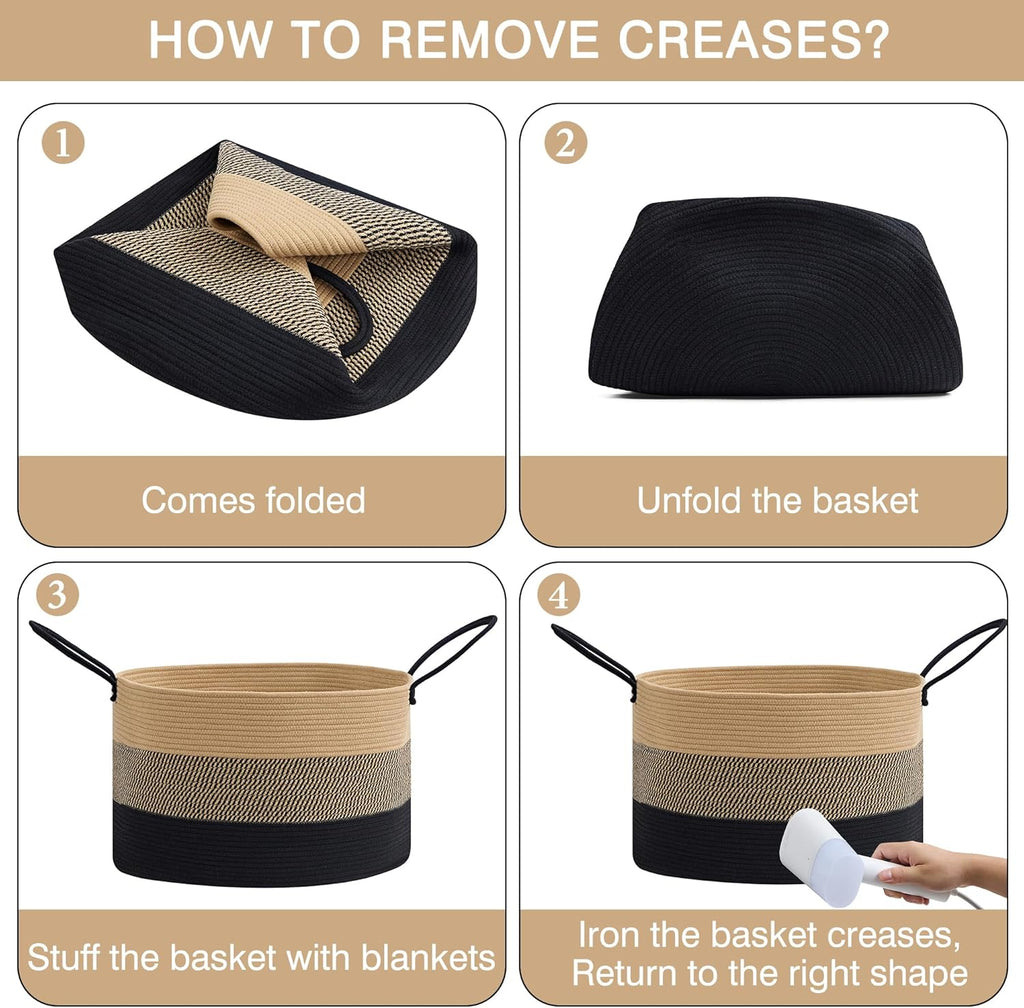 HOW TO REMOVE CREASES?

1

Comes folded

2

Unfold the basket

3

Stuff the basket with blankets

4

Iron the basket creases, Return to the right shape