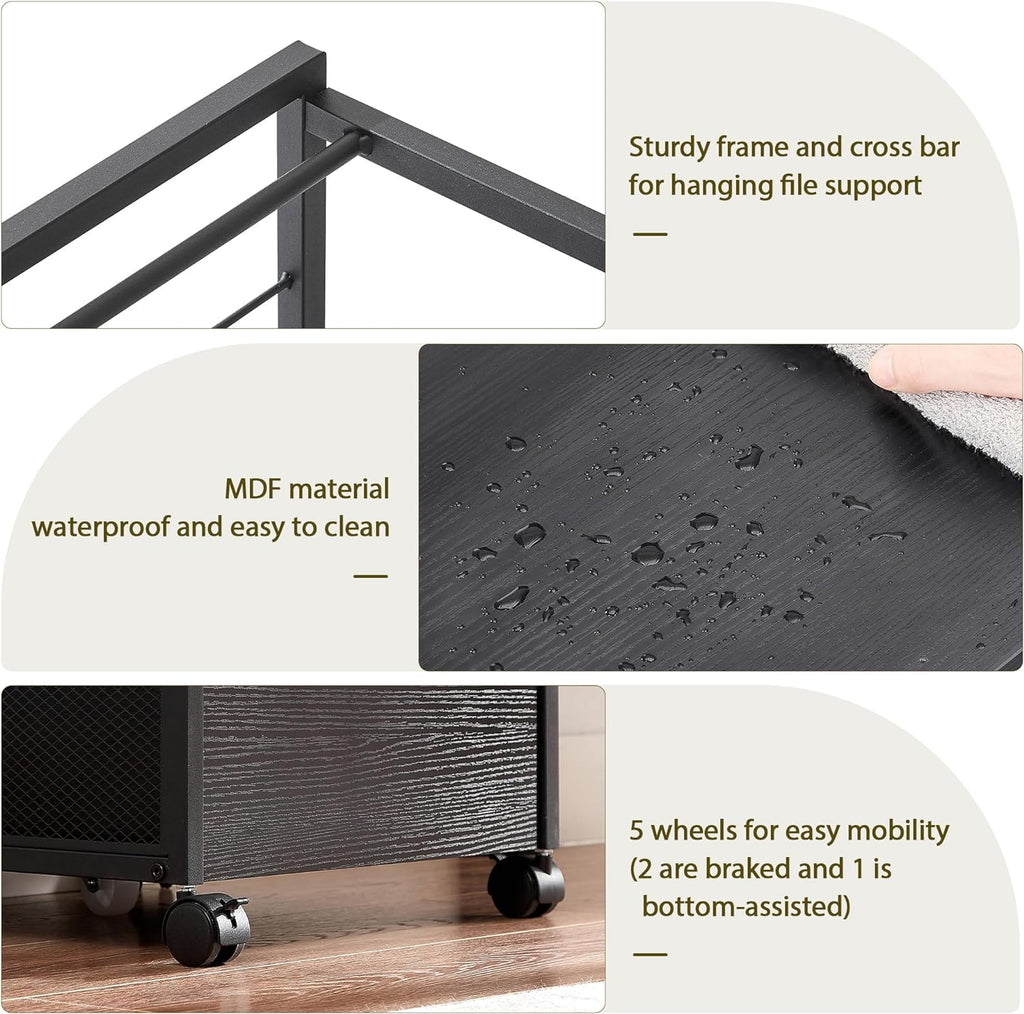 Sturdy frame and cross bar for hanging file support

—

MDF material
waterproof and easy to clean

—

5 wheels for easy mobility
(2 are braked and 1 is
bottom-assisted)

—