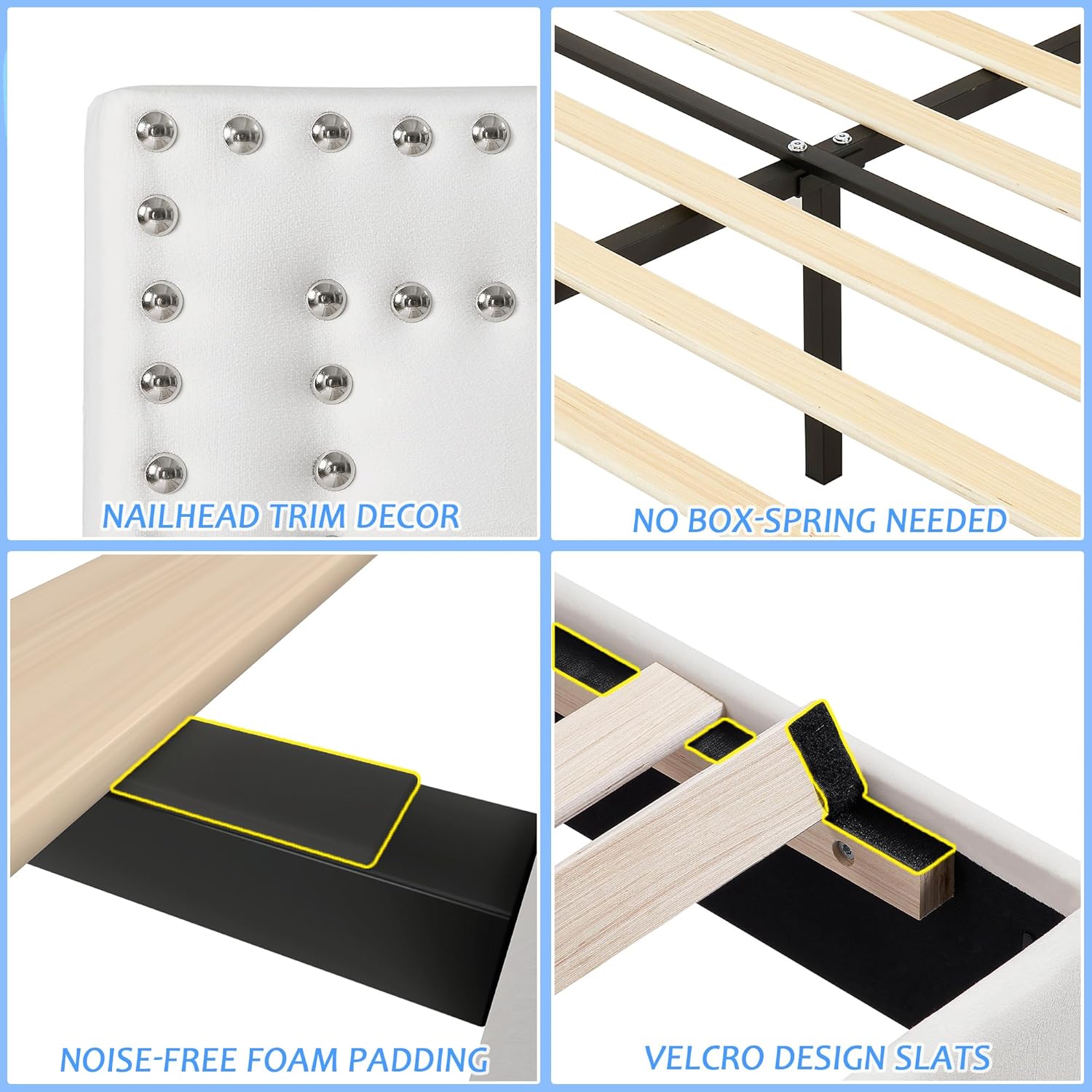 NAILHEAD TRIM DECOR

NO BOX-SPRING NEEDED

NOISE-FREE FOAM PADDING

VELCRO DESIGN SLATS