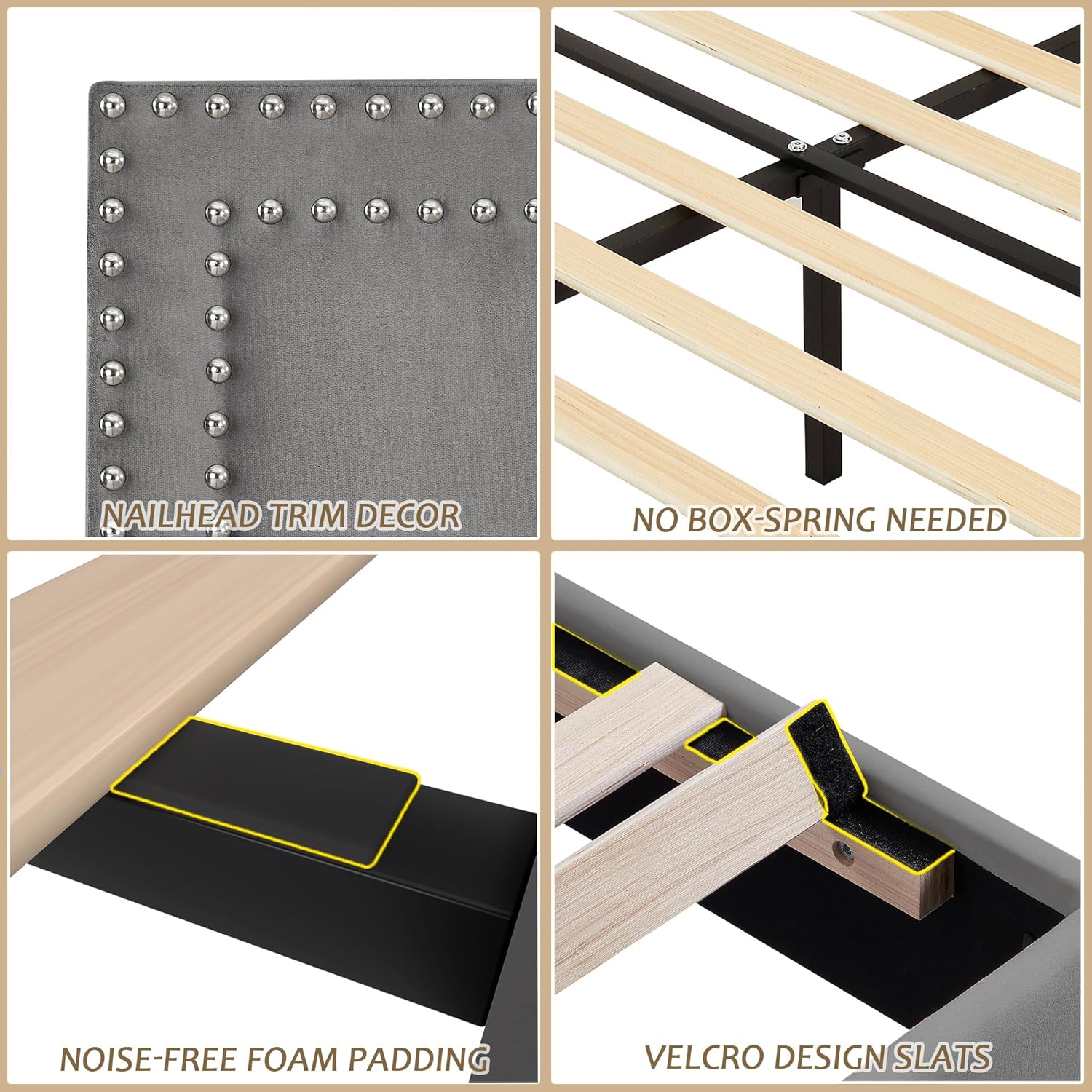 NAILHEAD TRIM DECOR

NO BOX-SPRING NEEDED

NOISE-FREE FOAM PADDING

VELCRO DESIGN SLATS